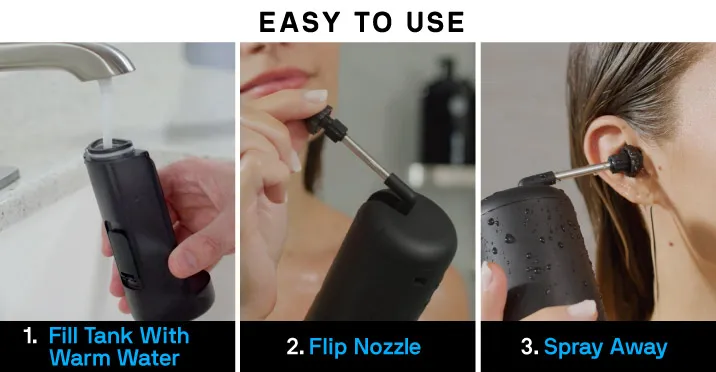 EASY TO USE

1. Fill Tank With Warm Water

2. Flip Nozzle

3. Spray Away